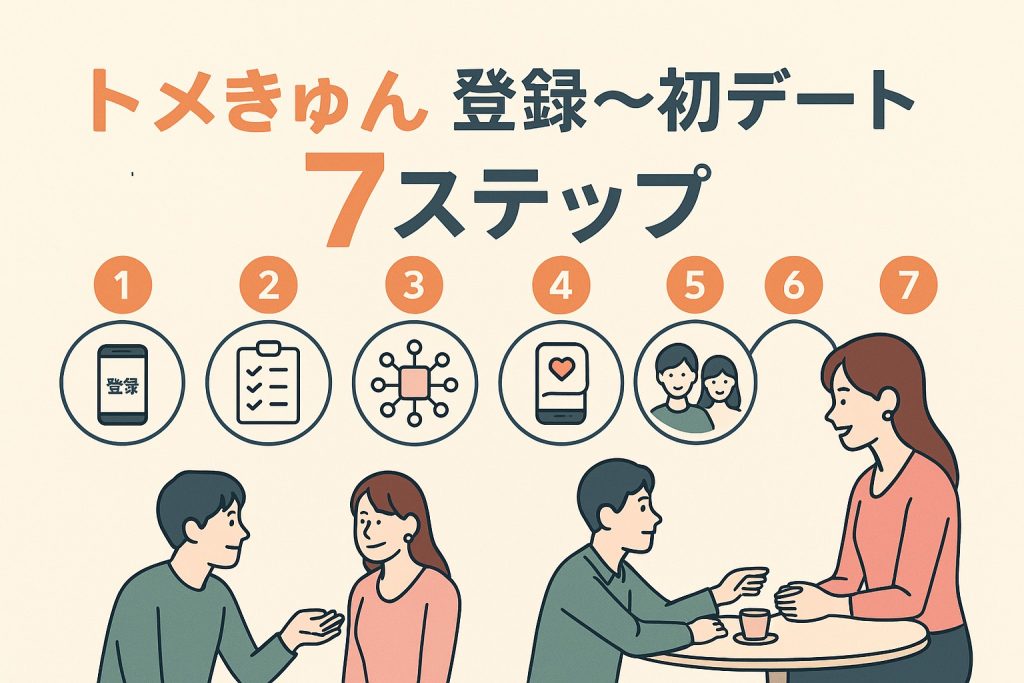 トメきゅん 登録〜初デート
7ステップ

1 2 3 4 5 6 7

登録